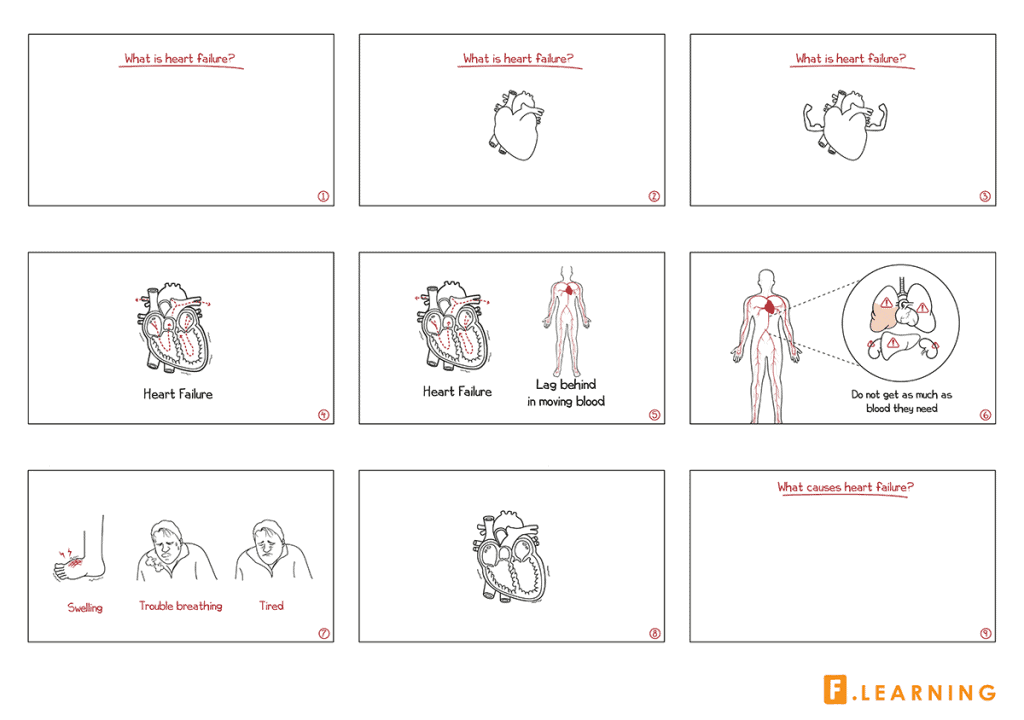 What is heart failure?

①

What is heart failure?

②

What is heart failure?

③

Heart Failure

④

Heart Failure

Lag behind in moving blood

⑤

Do not get as much as blood they need

⑥

Swelling

Trouble breathing

Tired

⑦

⑧

What causes heart failure?

⑨

F.LEARNING