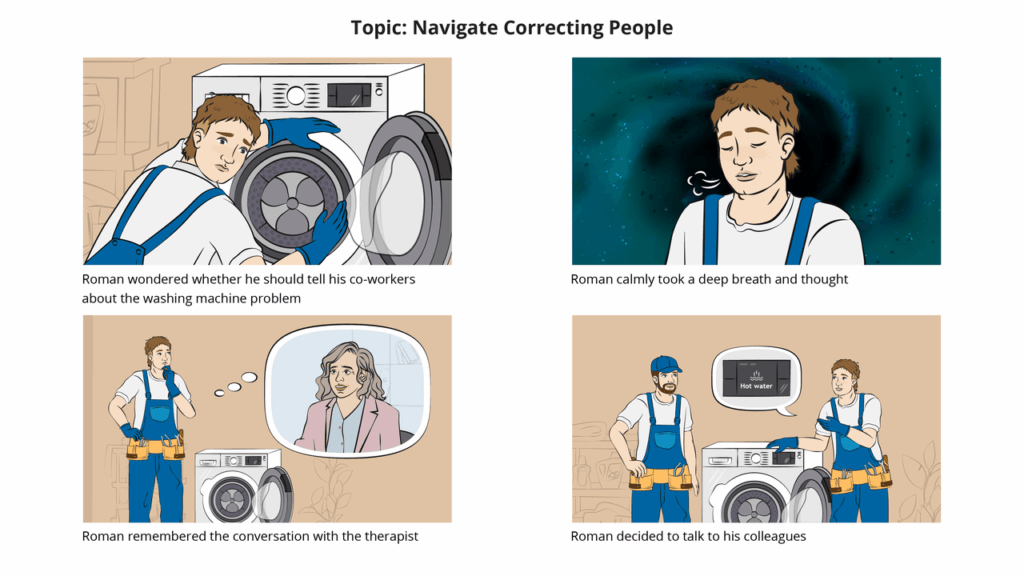 Topic: Navigate Correcting People

Roman wondered whether he should tell his co-workers about the washing machine problem

Roman calmly took a deep breath and thought

Roman remembered the conversation with the therapist

Hot water

Roman decided to talk to his colleagues