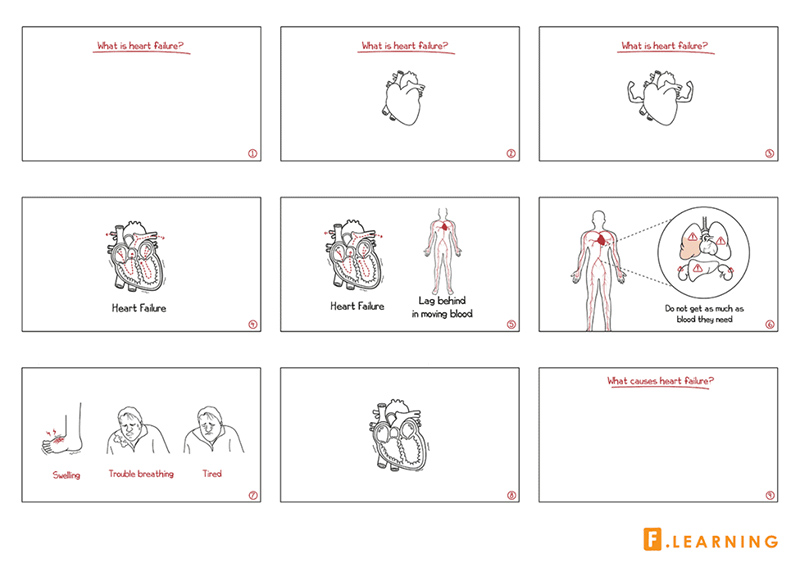 What is heart failure?

①

What is heart failure?

②

What is heart failure?

③

Heart Failure

④

Heart Failure

Lag behind in moving blood

⑤

Do not get as much as blood they need

⑥

Swelling

Trouble breathing

Tired

⑦

⑧

What causes heart failure?

⑨

F.LEARNING